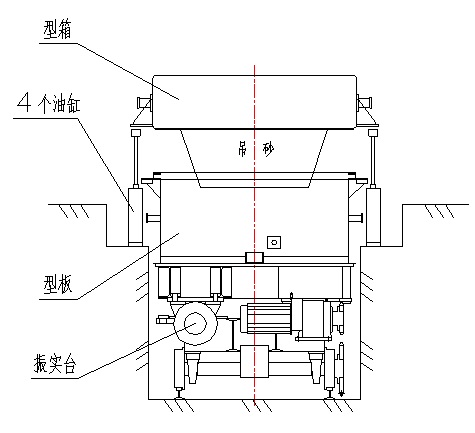 型箱

4个油缸

吊砂

型板

振实台