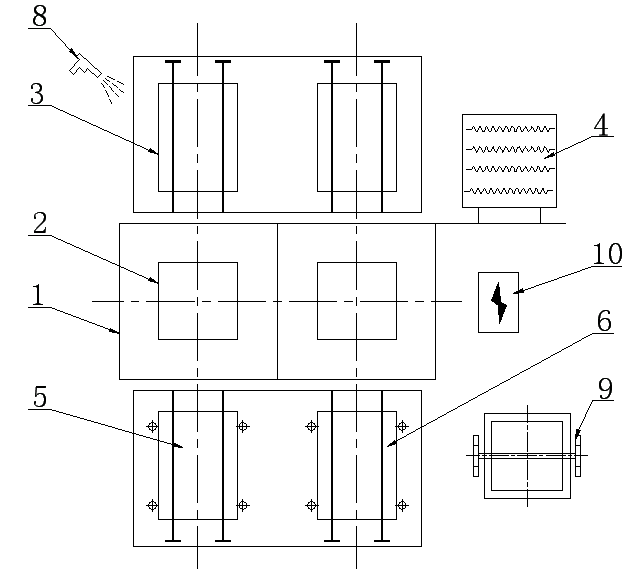 8
3
4
2
10
1
6
5
9